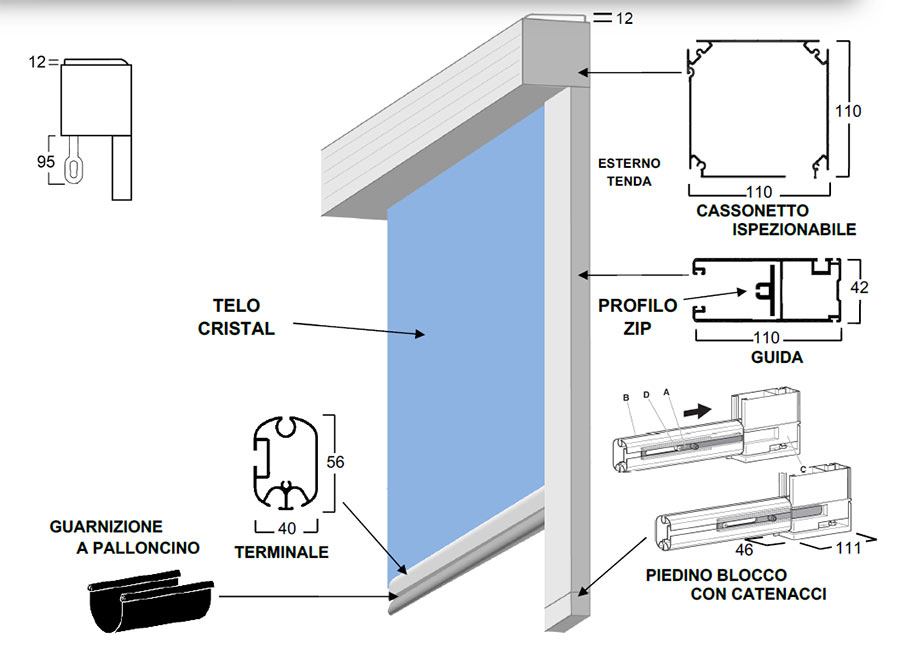 12

12

95

ESTERNO TENDA

110

110

CASSONETTO ISPEZIONABILE

TELO CRISTAL

PROFILO ZIP

42

110

GUIDA

B D A

C

56

40

TERMINALE

GUARNIZIONE A PALLONCINO

46

111

PIEDINO BLOCCO CON CATENACCI